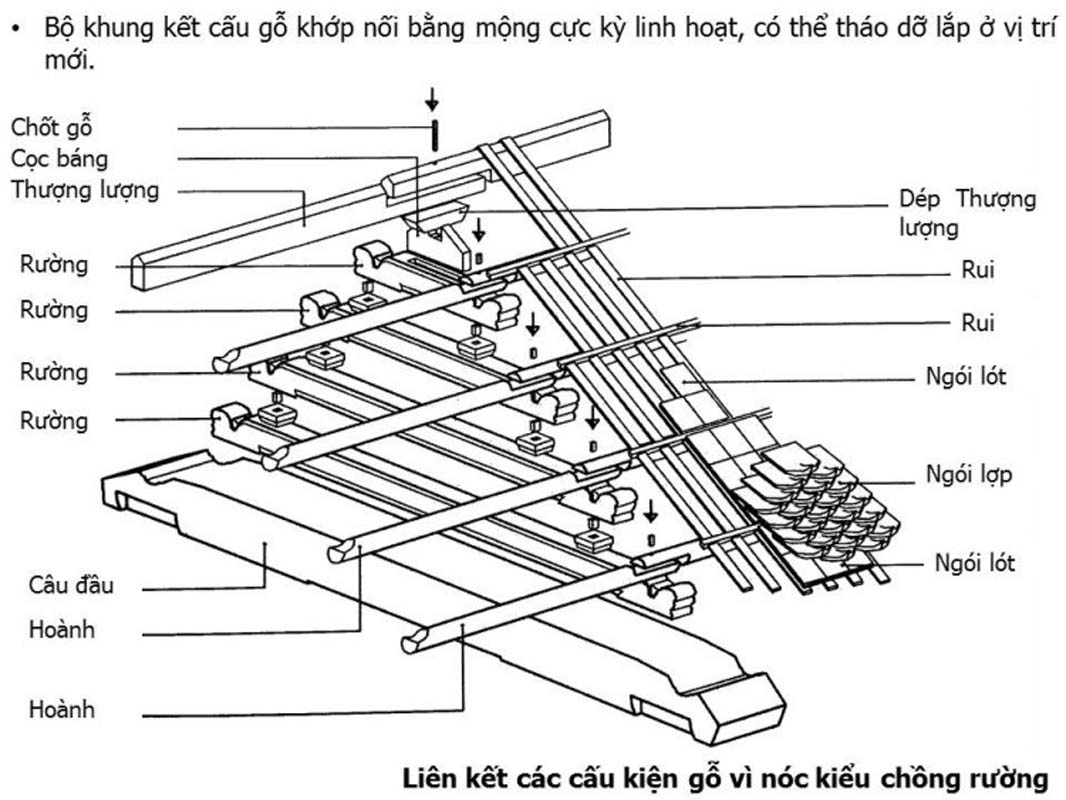 • Bộ khung kết cấu gỗ khớp nối bằng mộng cực kỳ linh hoạt, có thể tháo dỡ lắp ở vị trí mới.

Chốt gỗ
Cọc báng
Thượng lượng
Rường
Rường
Rường
Rường
Câu đầu
Hoành
Hoành

Dép Thượng lượng
Rui
Rui
Ngói lót
Ngói lợp
Ngói lót

Liên kết các cấu kiện gỗ vì nóc kiểu chồng rường